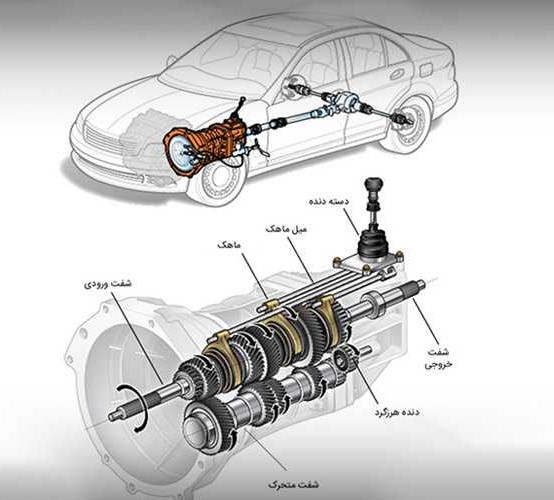 دسته دنده

میل ماهک

ماهک

شفت ورودی

شفت خروجی

دنده هرزگرد

شفت متحرک