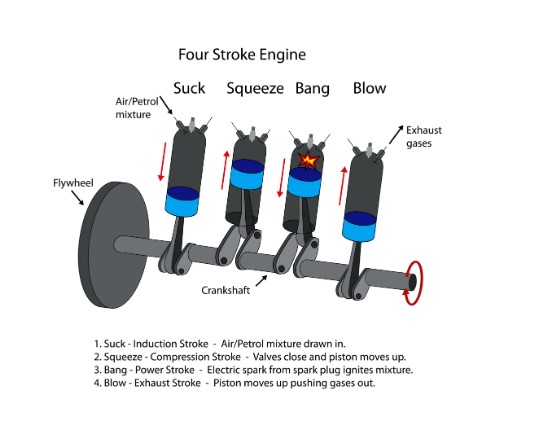 Four Stroke Engine

Suck Squeeze Bang Blow

Air/Petrol mixture

Exhaust gases

Flywheel

Crankshaft

1. Suck - Induction Stroke - Air/Petrol mixture drawn in.
2. Squeeze - Compression Stroke - Valves close and piston moves up.
3. Bang - Power Stroke - Electric spark from spark plug ignites mixture.
4. Blow - Exhaust Stroke - Piston moves up pushing gases out.